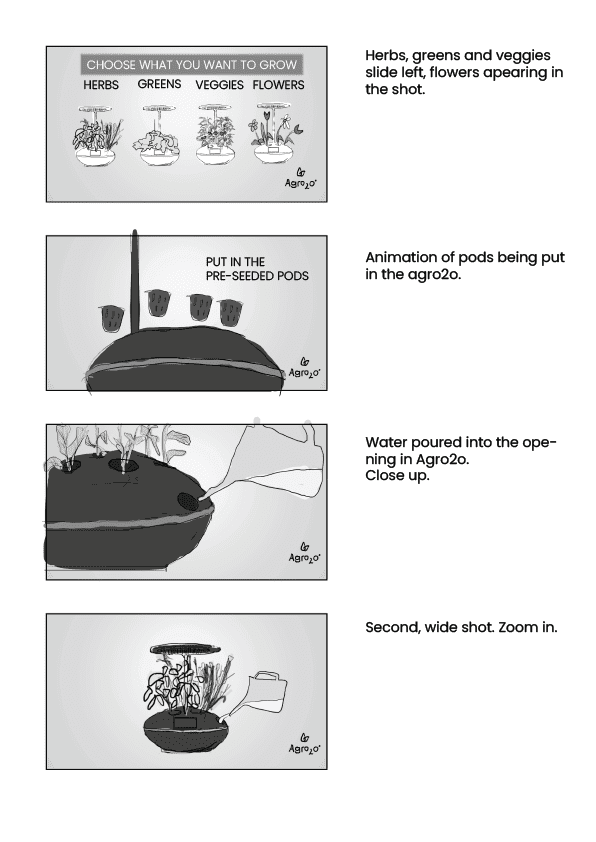 CHOOSE WHAT YOU WANT TO GROW
HERBS GREENS VEGGIES FLOWERS

Agro2o

Herbs, greens and veggies slide left, flowers apearing in the shot.

PUT IN THE PRE-SEEDED PODS

Agro2o

Animation of pods being put in the agro2o.

Agro2o

Water poured into the opening in Agro2o.
Close up.

Agro2o

Second, wide shot. Zoom in.