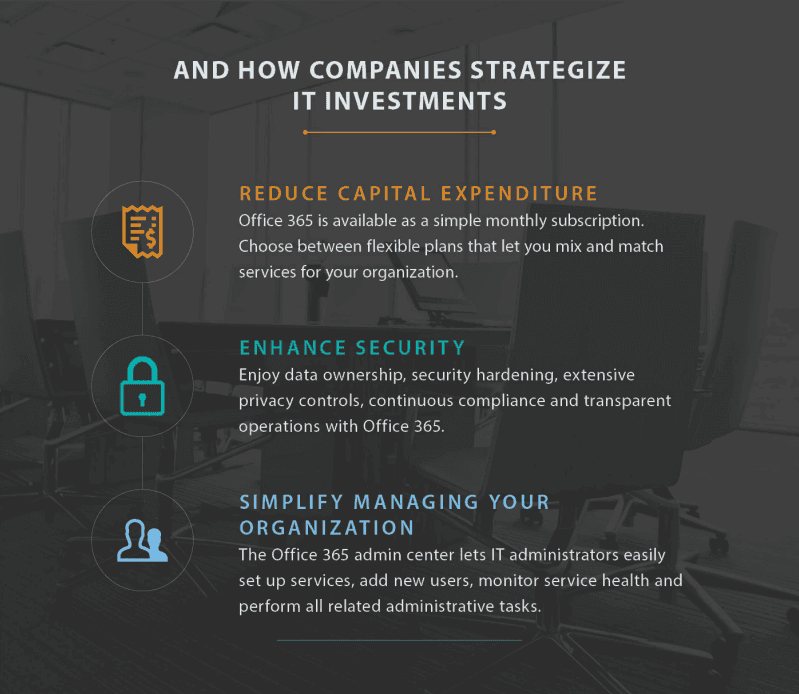 AND HOW COMPANIES STRATEGIZE IT INVESTMENTS

REDUCE CAPITAL EXPENDITURE
Office 365 is available as a simple monthly subscription. Choose between flexible plans that let you mix and match services for your organization.

ENHANCE SECURITY
Enjoy data ownership, security hardening, extensive privacy controls, continuous compliance and transparent operations with Office 365.

SIMPLIFY MANAGING YOUR ORGANIZATION
The Office 365 admin center lets IT administrators easily set up services, add new users, monitor service health and perform all related administrative tasks.