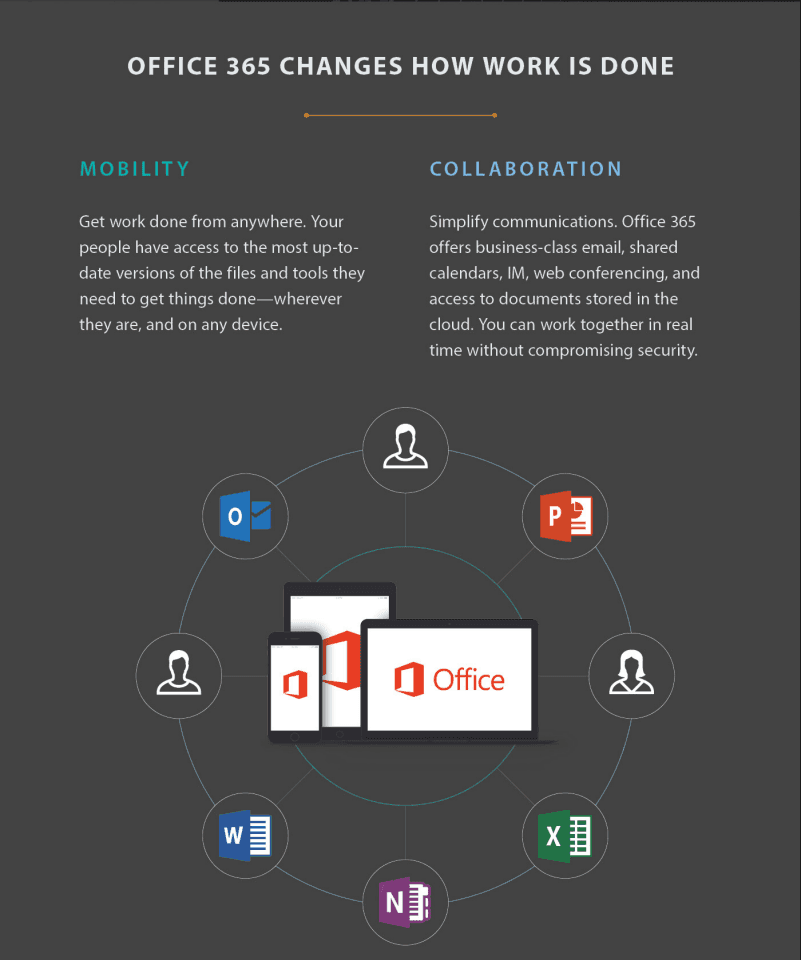 OFFICE 365 CHANGES HOW WORK IS DONE

MOBILITY

Get work done from anywhere. Your people have access to the most up-to-date versions of the files and tools they need to get things done—wherever they are, and on any device.

COLLABORATION

Simplify communications. Office 365 offers business-class email, shared calendars, IM, web conferencing, and access to documents stored in the cloud. You can work together in real time without compromising security.

O

P

Office

W

X

N